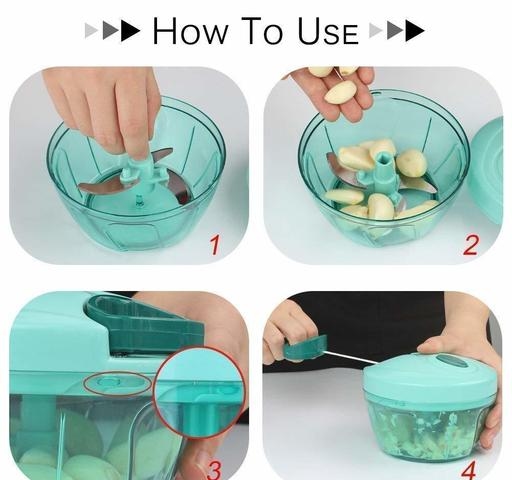 HOW TO USE

1

2

3

4